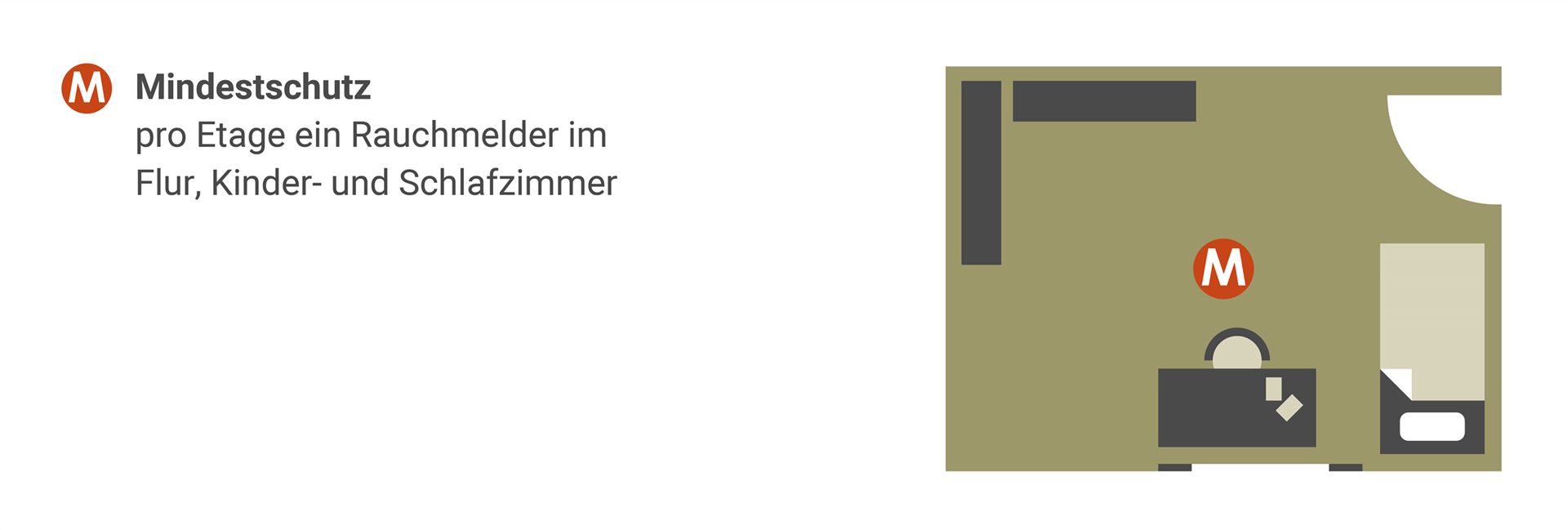 M Mindestschutz
pro Etage ein Rauchmelder im Flur, Kinder- und Schlafzimmer

M