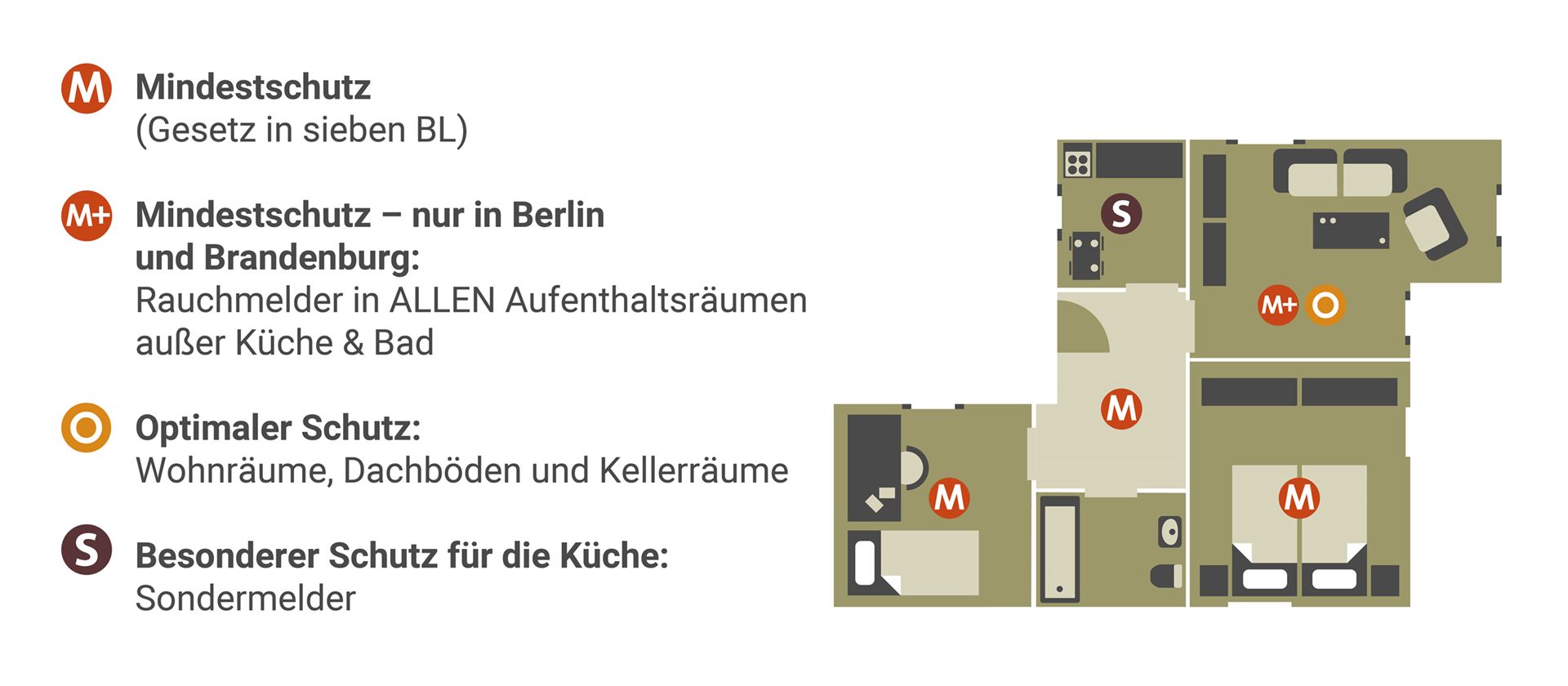 M Mindestschutz
(Gesetz in sieben BL)

M+ Mindestschutz – nur in Berlin und Brandenburg:
Rauchmelder in ALLEN Aufenthaltsräumen außer Küche & Bad

O Optimaler Schutz:
Wohnräume, Dachböden und Kellerräume

S Besonderer Schutz für die Küche:
Sondermelder

S

M+ O

M

M

M